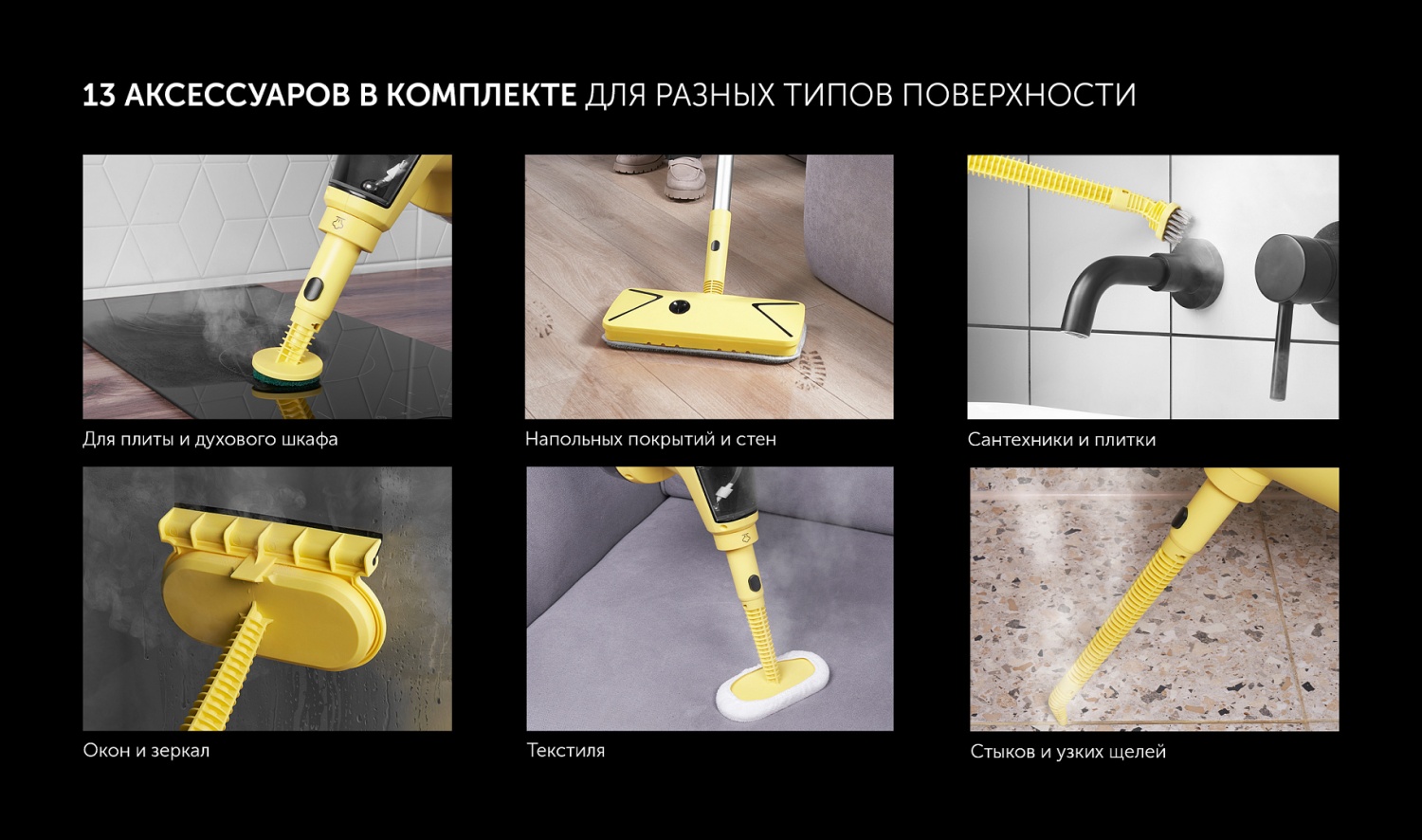 13 АКСЕССУАРОВ В КОМПЛЕКТЕ ДЛЯ РАЗНЫХ ТИПОВ ПОВЕРХНОСТИ

Для плиты и духового шкафа

Напольных покрытий и стен

Сантехники и плитки

Окон и зеркал

Текстиля

Стыков и узких щелей